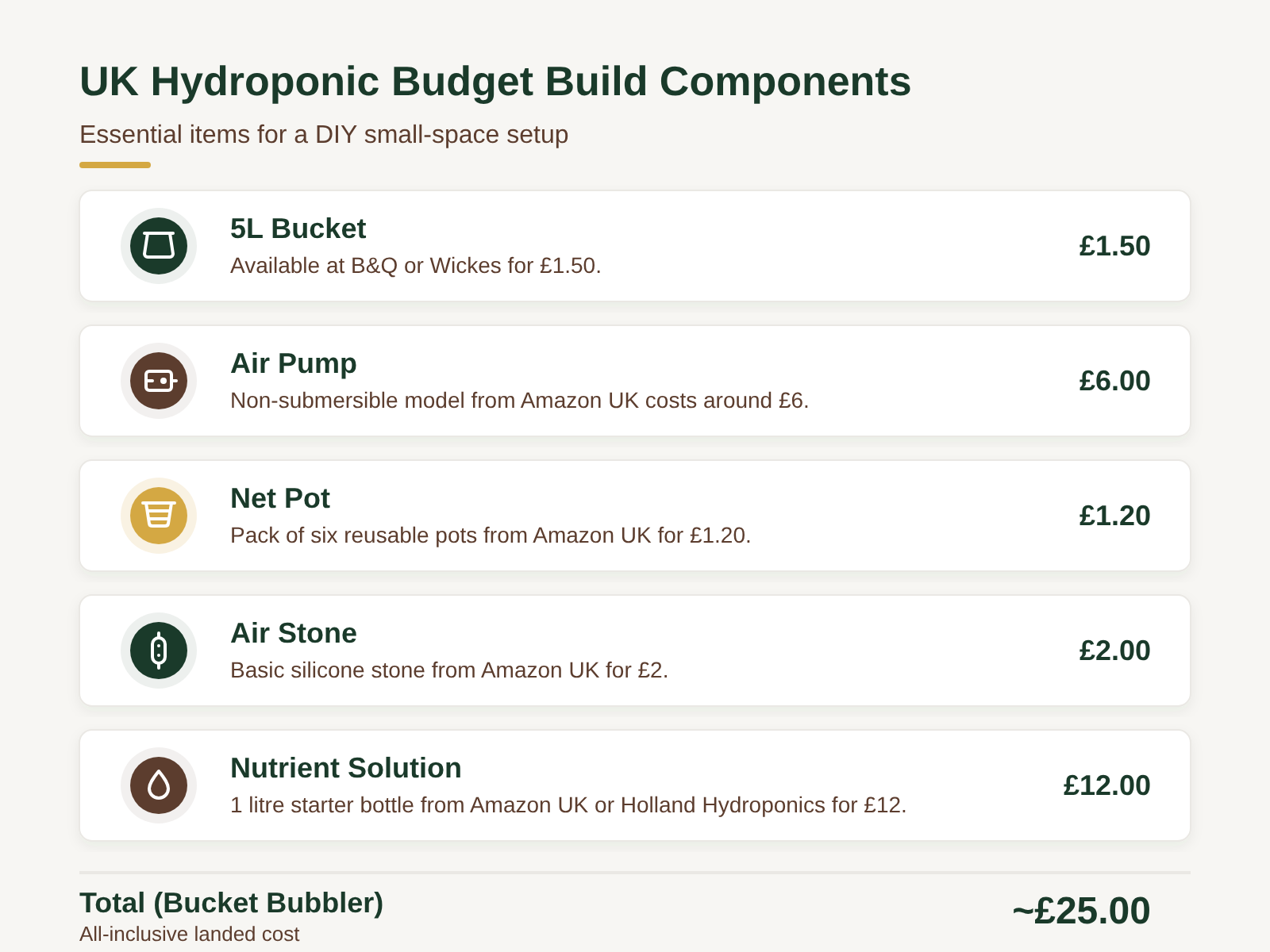 UK Hydroponic Budget Build Components

Essential items for a DIY small-space setup

5L Bucket
Available at B&Q or Wickes for £1.50.
£1.50

Air Pump
Non-submersible model from Amazon UK costs around £6.
£6.00

Net Pot
Pack of six reusable pots from Amazon UK for £1.20.
£1.20

Air Stone
Basic silicone stone from Amazon UK for £2.
£2.00

Nutrient Solution
1 litre starter bottle from Amazon UK or Holland Hydroponics for £12.
£12.00

Total (Bucket Bubbler)
All-inclusive landed cost
~£25.00